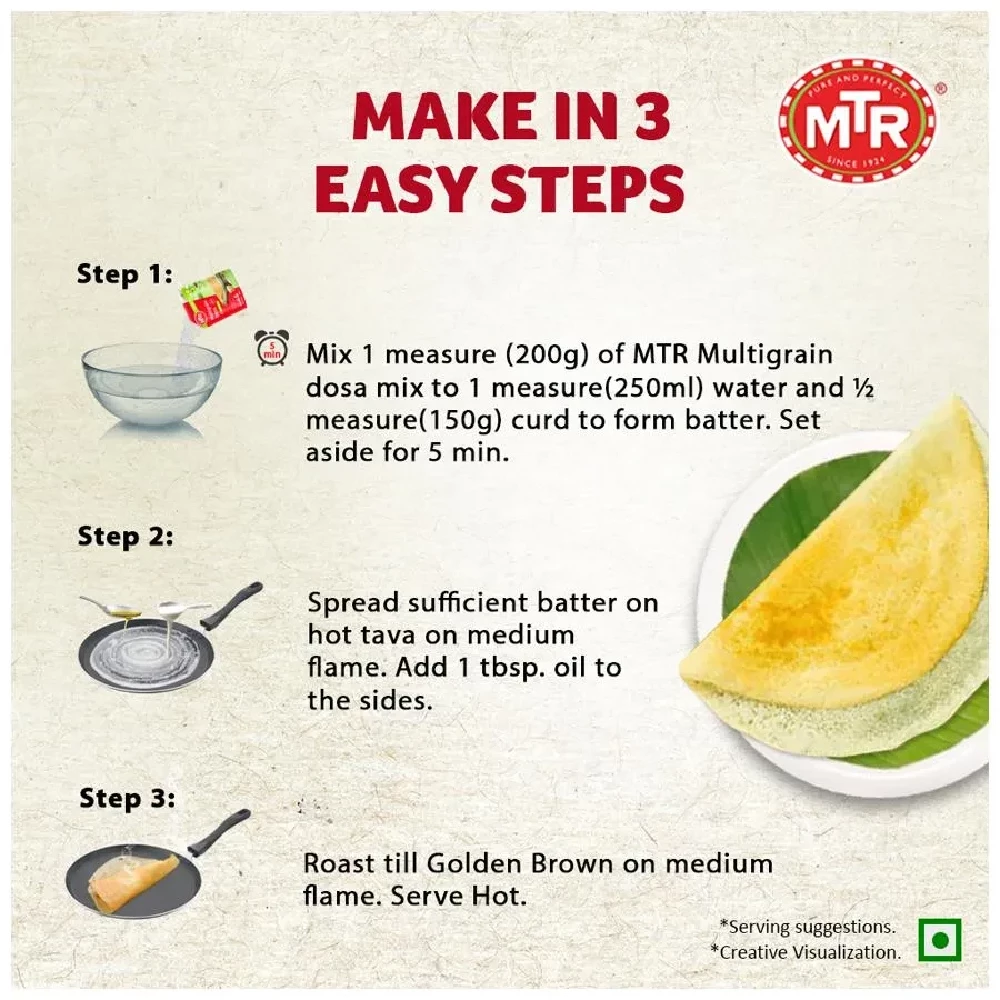 MAKE IN 3 EASY STEPS

PURE AND PERFECT
MTR
SINCE 1924

Step 1:

5 min

Mix 1 measure (200g) of MTR Multigrain dosa mix to 1 measure(250ml) water and ½ measure(150g) curd to form batter. Set aside for 5 min.

Step 2:

Spread sufficient batter on hot tava on medium flame. Add 1 tbsp. oil to the sides.

Step 3:

Roast till Golden Brown on medium flame. Serve Hot.

*Serving suggestions.
*Creative Visualization.